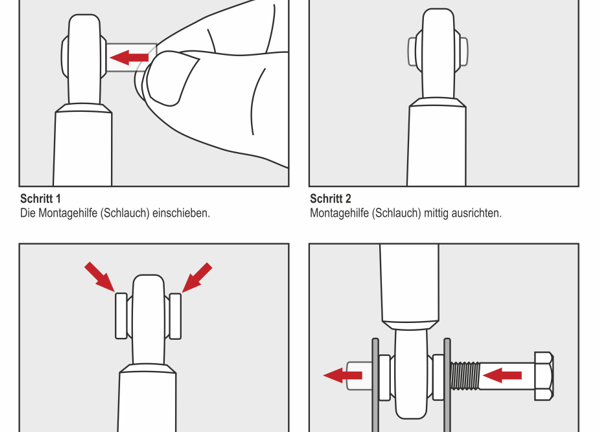 **Schritt 1**
Die Montagehilfe (Schlauch) einschieben.

**Schritt 2**
Montagehilfe (Schlauch) mittig ausrichten.