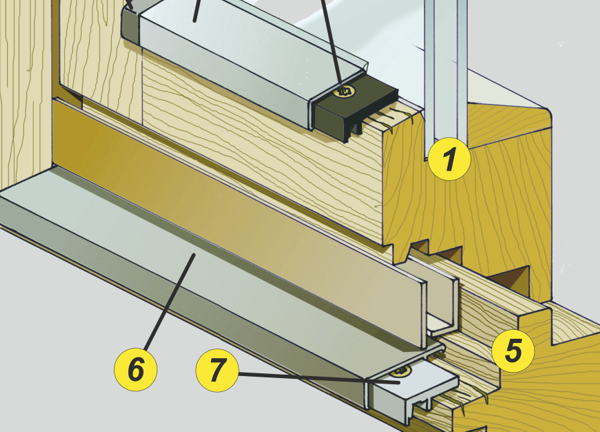 1
5
6
7